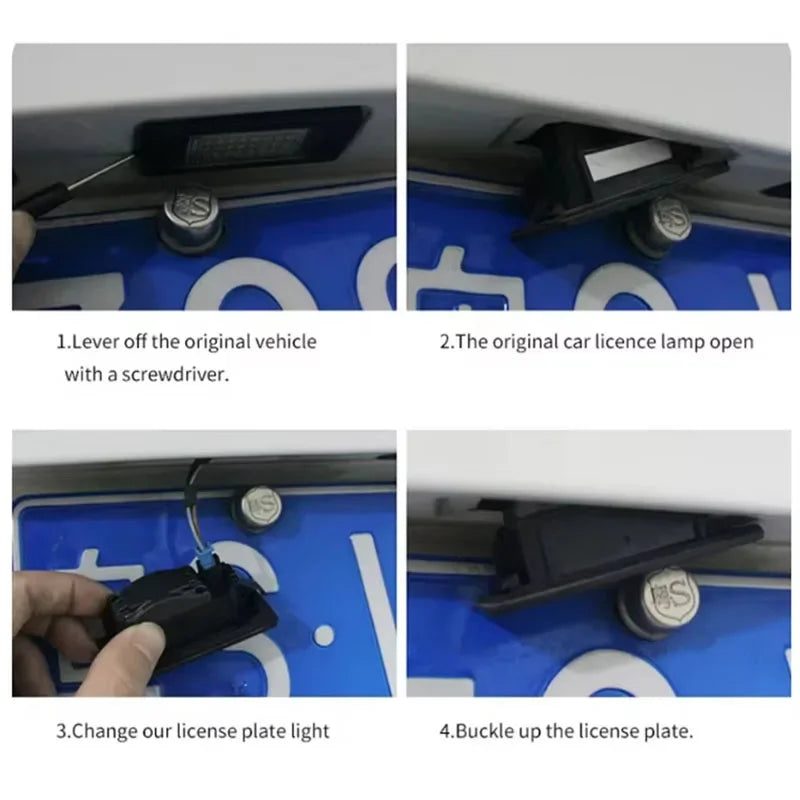 1.Lever off the original vehicle with a screwdriver.

2.The original car licence lamp open

3.Change our license plate light

4.Buckle up the license plate.