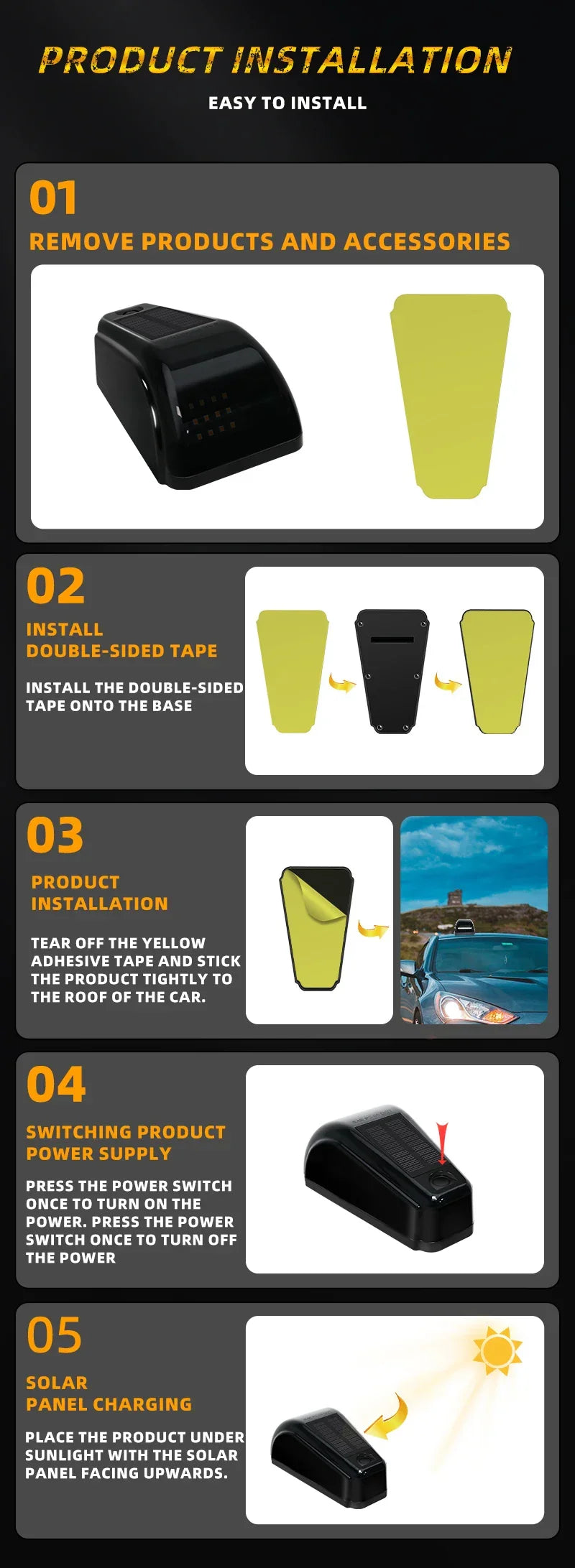 PRODUCT INSTALLATION

EASY TO INSTALL

01

REMOVE PRODUCTS AND ACCESSORIES

02

INSTALL DOUBLE-SIDED TAPE

INSTALL THE DOUBLE-SIDED TAPE ONTO THE BASE

03

PRODUCT INSTALLATION

TEAR OFF THE YELLOW ADHESIVE TAPE AND STICK THE PRODUCT TIGHTLY TO THE ROOF OF THE CAR.

04

SWITCHING PRODUCT POWER SUPPLY

PRESS THE POWER SWITCH ONCE TO TURN ON THE POWER. PRESS THE POWER SWITCH ONCE TO TURN OFF THE POWER

05

SOLAR PANEL CHARGING

PLACE THE PRODUCT UNDER SUNLIGHT WITH THE SOLAR PANEL FACING UPWARDS.